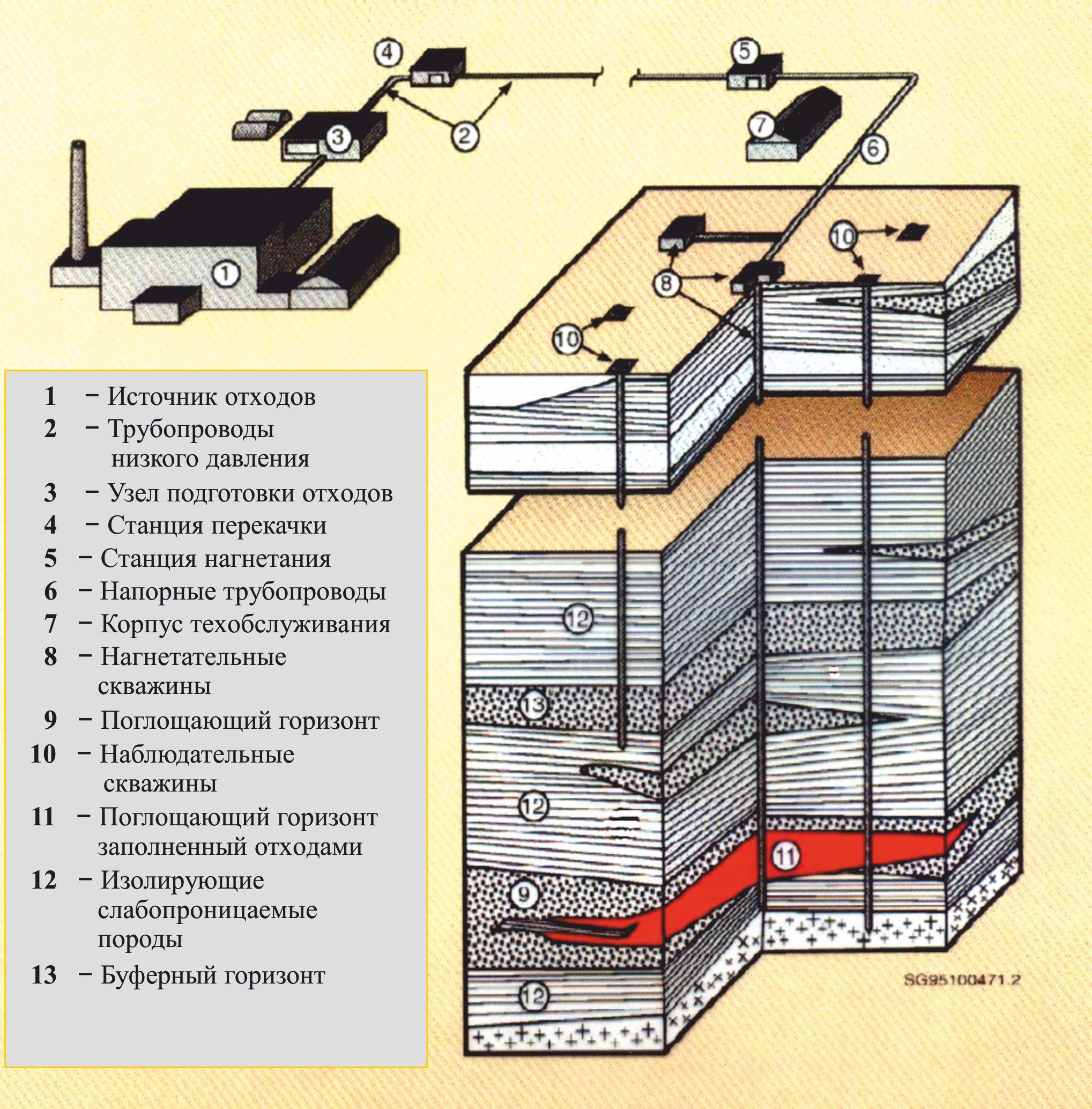 4
5
3
2
7
6
1
10
8
10
1 – Источник отходов
2 – Трубопроводы низкого давления
3 – Узел подготовки отходов
4 – Станция перекачки
5 – Станция нагнетания
6 – Напорные трубопроводы
7 – Корпус техобслуживания
8 – Нагнетательные скважины
9 – Поглощающий горизонт
10 – Наблюдательные скважины
11 – Поглощающий горизонт заполненный отходами
12 – Изолирующие слабопроницаемые породы
13 – Буферный горизонт

12
13
12
11
9
12
SG95100471.2