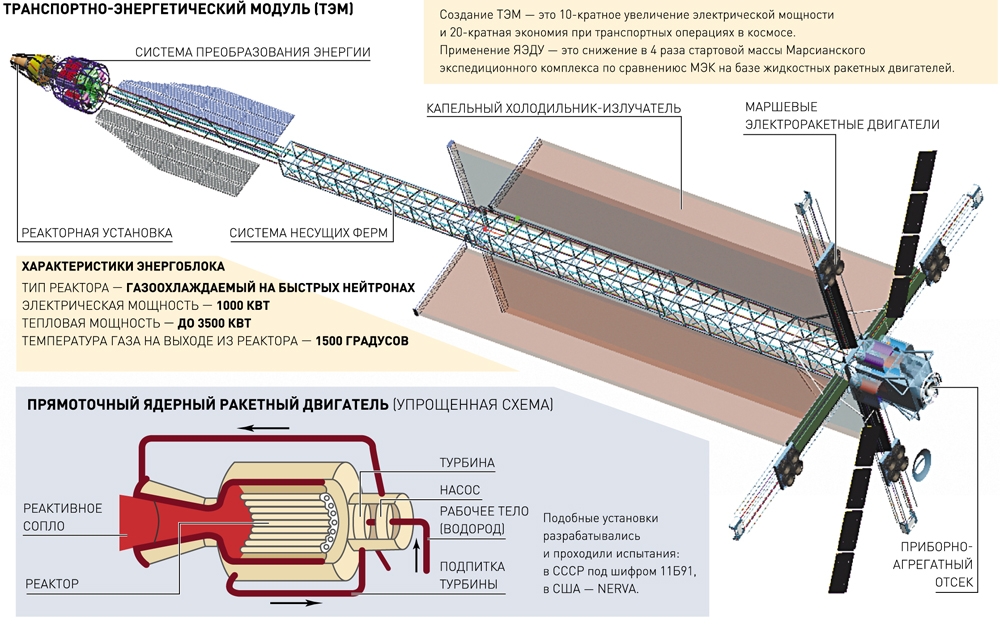 ТРАНСПОРТНО-ЭНЕРГЕТИЧЕСКИЙ МОДУЛЬ (ТЭМ)

Создание ТЭМ — это 10-кратное увеличение электрической мощности и 20-кратная экономия при транспортных операциях в космосе.
Применение ЯЭДУ — это снижение в 4 раза стартовой массы Марсианского экспедиционного комплекса по сравнениюс МЭК на базе жидкостных ракетных двигателей.

СИСТЕМА ПРЕОБРАЗОВАНИЯ ЭНЕРГИИ

КАПЕЛЬНЫЙ ХОЛОДИЛЬНИК-ИЗЛУЧАТЕЛЬ

МАРШЕВЫЕ ЭЛЕКТРОРАКЕТНЫЕ ДВИГАТЕЛИ

РЕАКТОРНАЯ УСТАНОВКА

СИСТЕМА НЕСУЩИХ ФЕРМ

ХАРАКТЕРИСТИКИ ЭНЕРГОБЛОКА
ТИП РЕАКТОРА — ГАЗООХЛАЖДАЕМЫЙ НА БЫСТРЫХ НЕЙТРОНАХ
ЭЛЕКТРИЧЕСКАЯ МОЩНОСТЬ — 1000 КВТ
ТЕПЛОВАЯ МОЩНОСТЬ — ДО 3500 КВТ
ТЕМПЕРАТУРА ГАЗА НА ВЫХОДЕ ИЗ РЕАКТОРА — 1500 ГРАДУСОВ

ПРЯМОТОЧНЫЙ ЯДЕРНЫЙ РАКЕТНЫЙ ДВИГАТЕЛЬ (УПРОЩЕННАЯ СХЕМА)

РЕАКТИВНОЕ СОПЛО

РЕАКТОР

ТУРБИНА

НАСОС

РАБОЧЕЕ ТЕЛО (ВОДОРОД)

ПОДПИТКА ТУРБИНЫ

Подобные установки разрабатывались и проходили испытания: в СССР под шифром 11Б91, в США — NERVA.

ПРИБОРНО-АГРЕГАТНЫЙ ОТСЕК