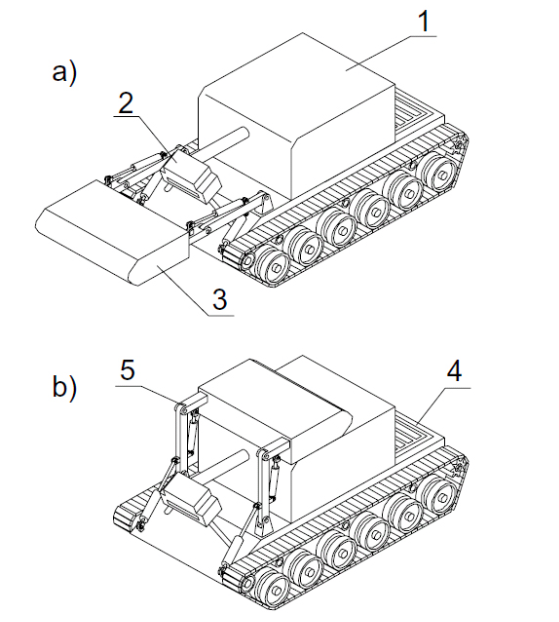 a)
1
2
3
b)
5
4