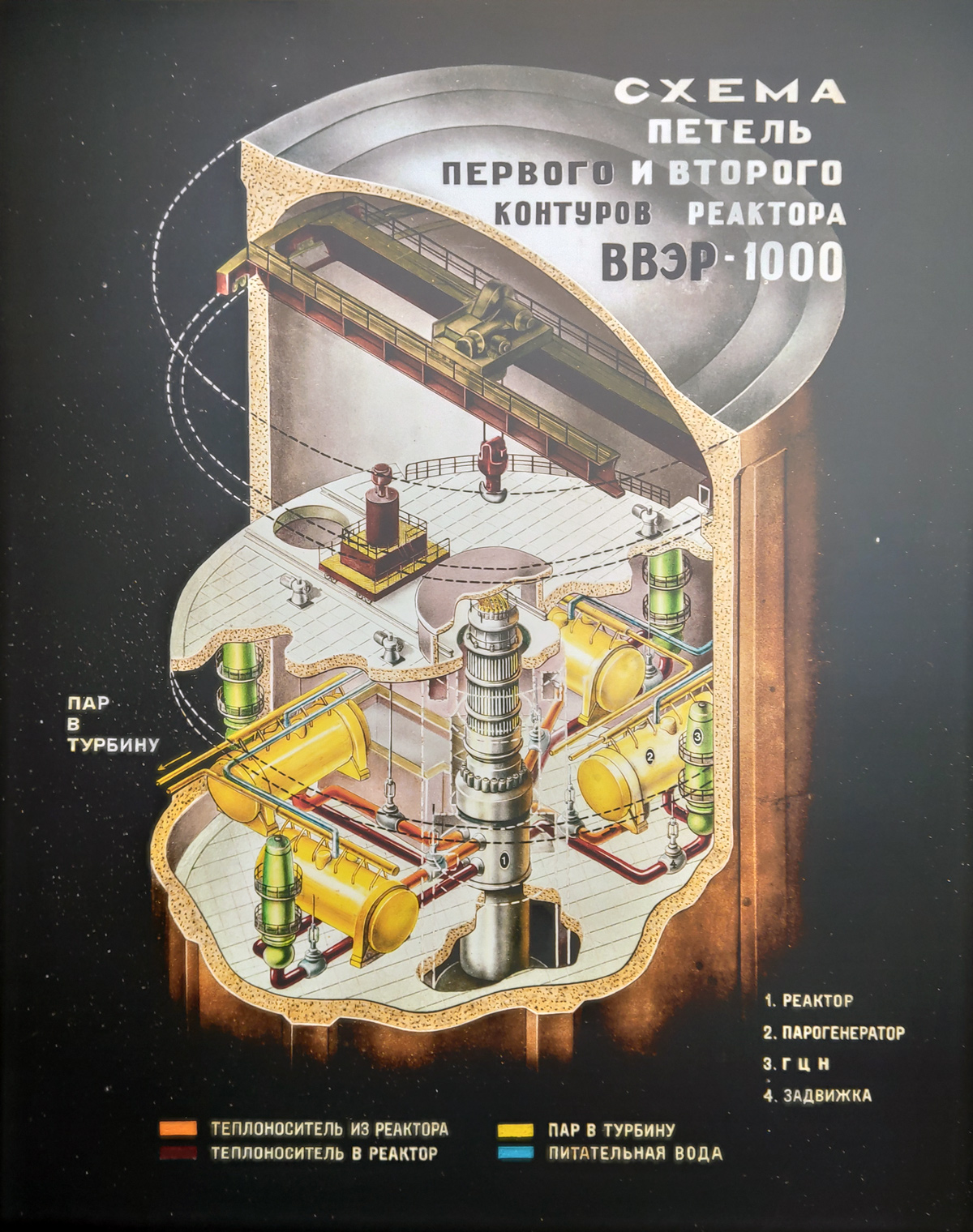 СХЕМА
ПЕТЕЛЬ
ПЕРВОГО И ВТОРОГО
КОНТУРОВ РЕАКТОРА
ВВЭР-1000

ПАР
В
ТУРБИНУ

3

2

1

1. РЕАКТОР
2. ПАРОГЕНЕРАТОР
3. Г Ц Н
4. ЗАДВИЖКА

ТЕПЛОНОСИТЕЛЬ ИЗ РЕАКТОРА
ТЕПЛОНОСИТЕЛЬ В РЕАКТОР
ПАР В ТУРБИНУ
ПИТАТЕЛЬНАЯ ВОДА