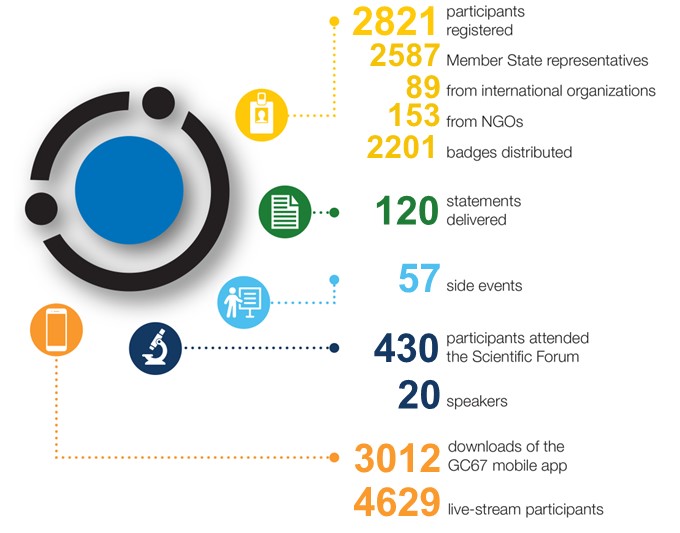 2821 participants registered
2587 Member State representatives
89 from international organizations
153 from NGOs
2201 badges distributed

120 statements delivered

57 side events

430 participants attended the Scientific Forum
20 speakers

3012 downloads of the GC67 mobile app
4629 live-stream participants