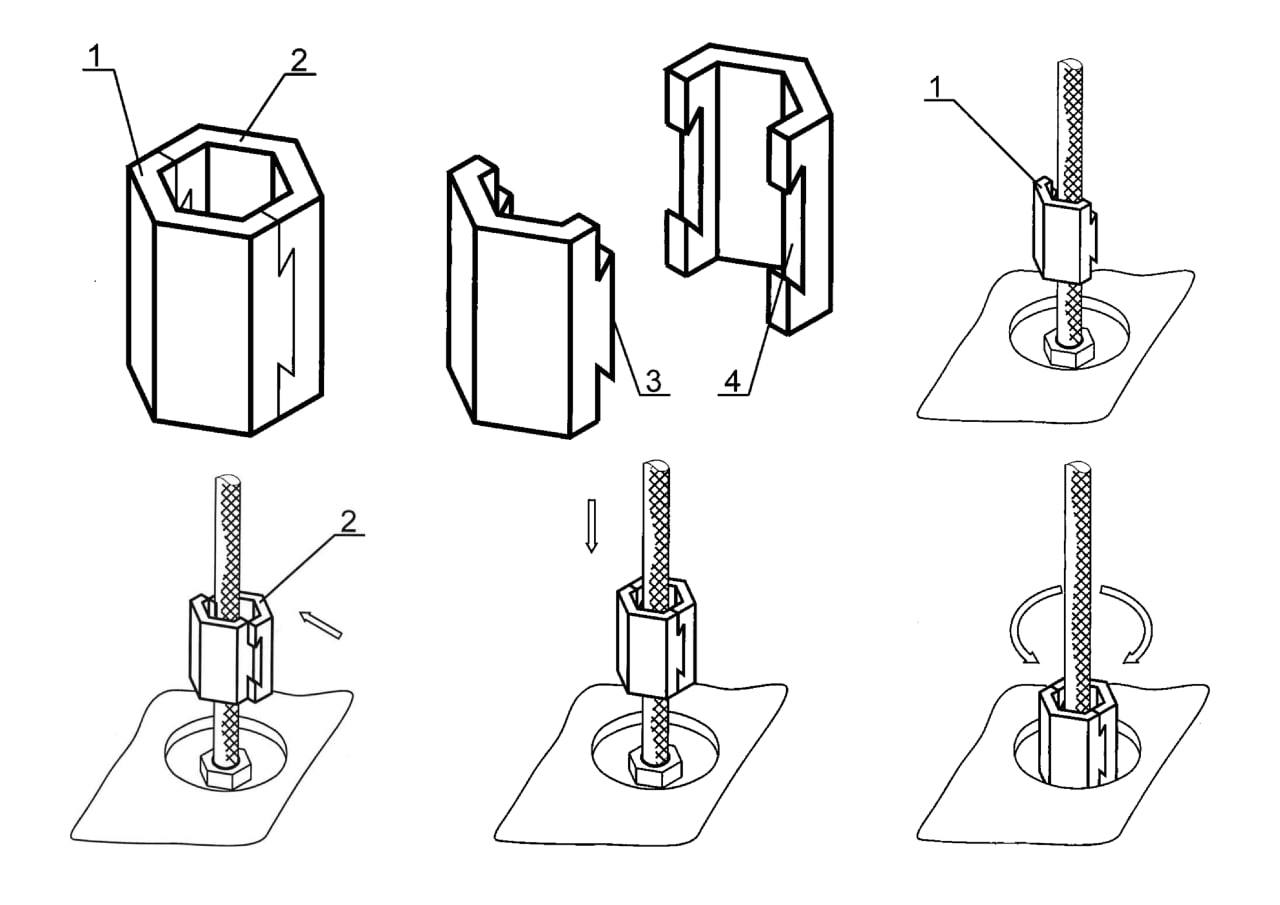 1
2
3
4
1
2