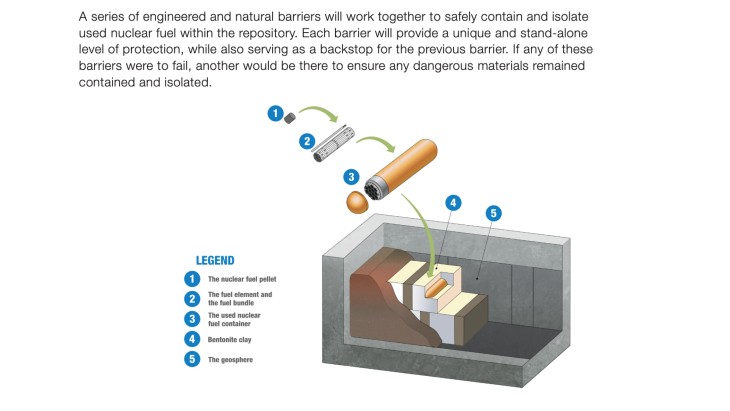 A series of engineered and natural barriers will work together to safely contain and isolate used nuclear fuel within the repository. Each barrier will provide a unique and stand-alone level of protection, while also serving as a backstop for the previous barrier. If any of these barriers were to fail, another would be there to ensure any dangerous materials remained contained and isolated.

1

2

3

4

5

LEGEND

1 The nuclear fuel pellet

2 The fuel element and the fuel bundle

3 The used nuclear fuel container

4 Bentonite clay

5 The geosphere