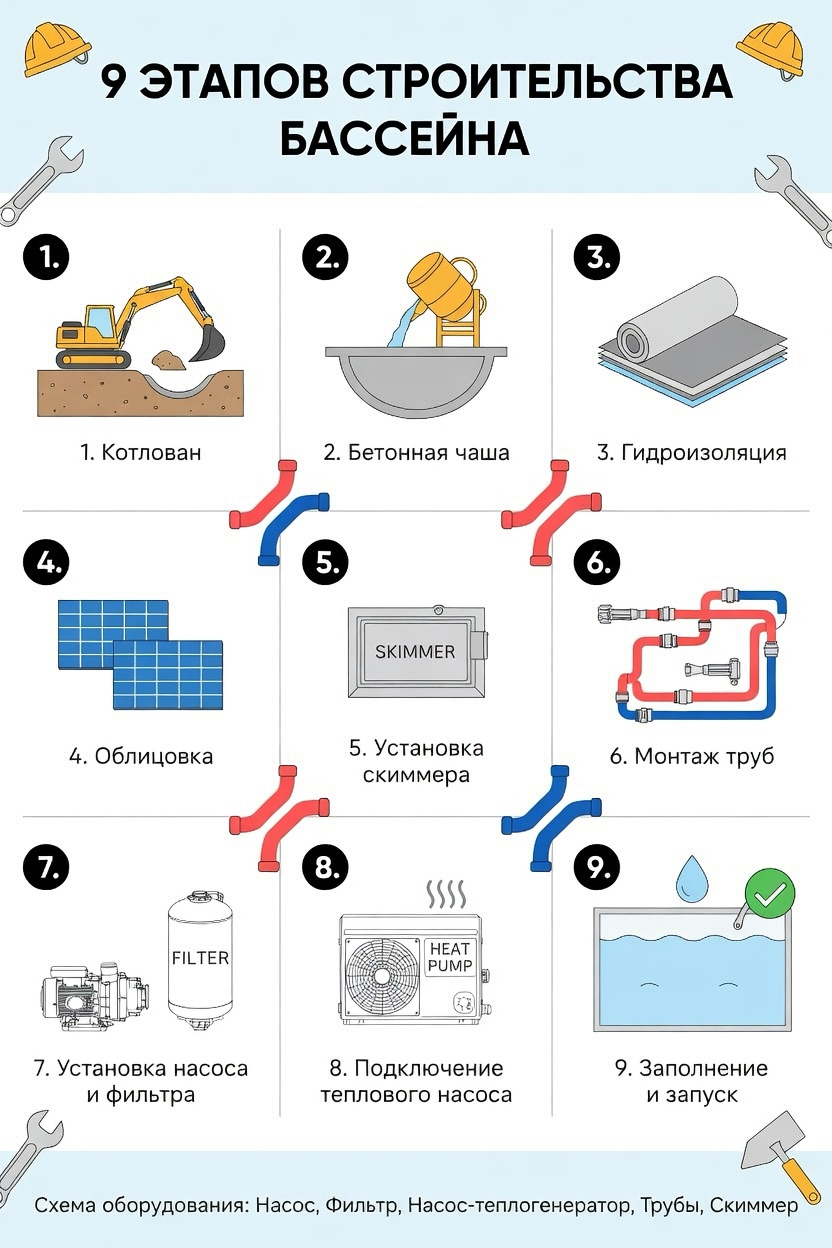 9 ЭТАПОВ СТРОИТЕЛЬСТВА БАССЕЙНА

1.
1. Котлован

2.
2. Бетонная чаша

3.
3. Гидроизоляция

4.
4. Облицовка

5.
SKIMMER
5. Установка скиммера

6.
6. Монтаж труб

7.
FILTER
7. Установка насоса и фильтра

8.
HEAT PUMP
8. Подключение теплового насоса

9.
9. Заполнение и запуск

Схема оборудования: Насос, Фильтр, Насос-теплогенератор, Трубы, Скиммер