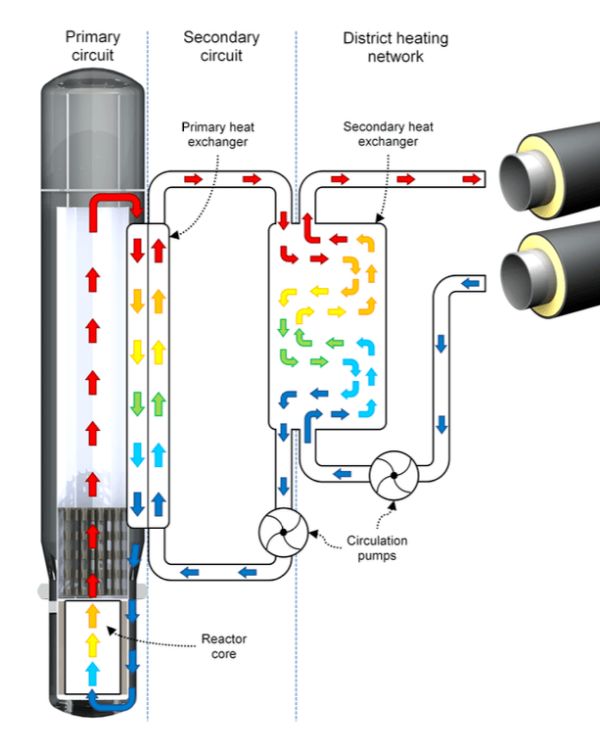 Primary circuit

Secondary circuit

District heating network

Primary heat exchanger

Secondary heat exchanger

Circulation pumps

Reactor core