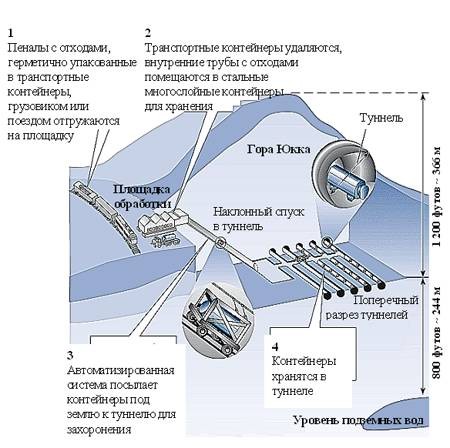 1
Пеналы с отходами, герметично упакованные в транспортные контейнеры, грузовиком или поездом отгружаются на площадку

2
Транспортные контейнеры удаляются, внутренние трубы с отходами помещаются в стальные многослойные контейнеры для хранения

Туннель

Гора Юкка

Площадка обработки

Наклонный спуск в туннель

1 200 футов ~ 366 м

Поперечный разрез туннелей

800 футов ~ 244 м

3
Автоматизированная система посылает контейнеры под землю к туннелю для захоронения

4
Контейнеры хранятся в туннеле

Уровень подземных вод