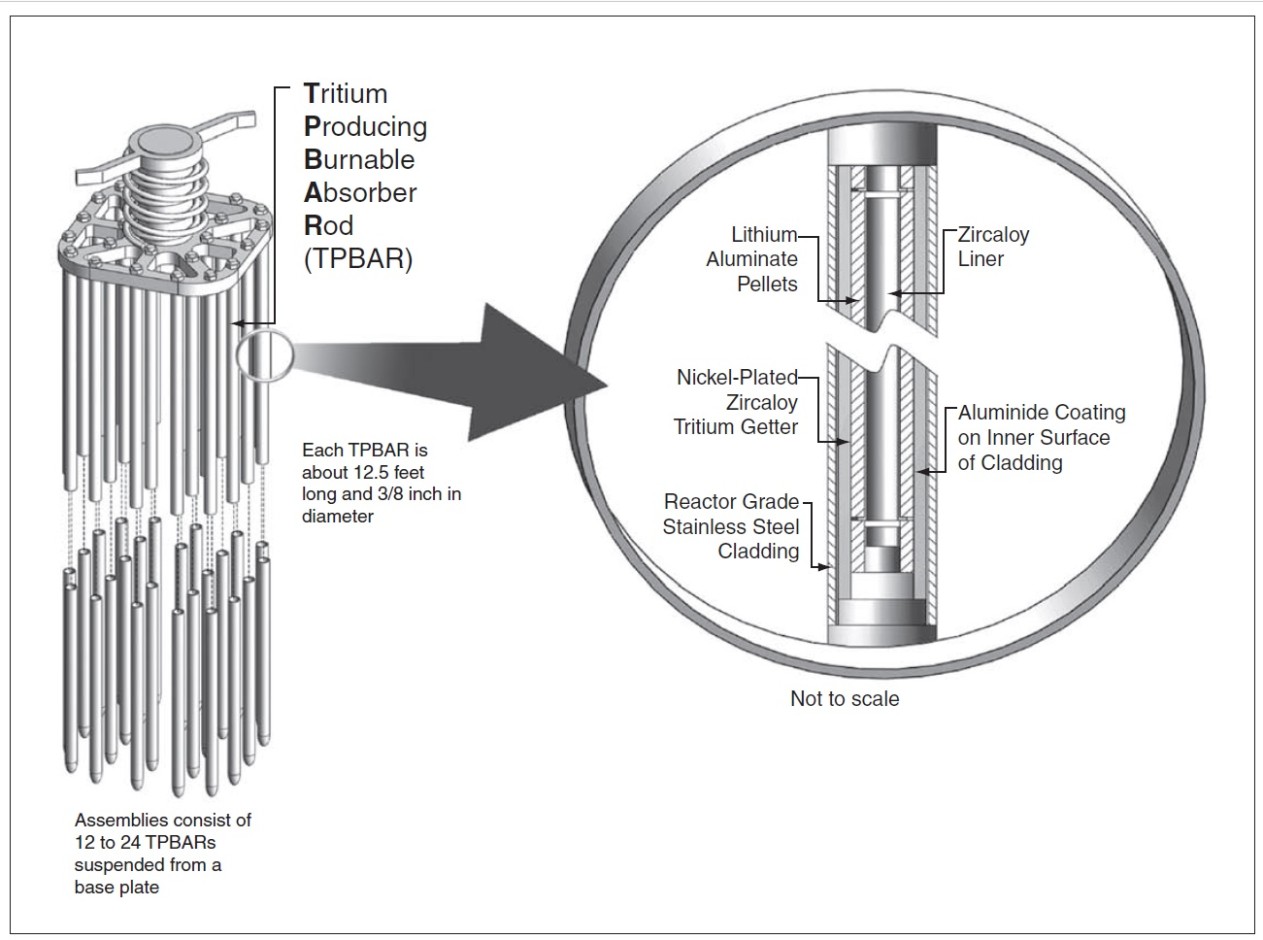 Tritium
Producing
Burnable
Absorber
Rod
(TPBAR)

Each TPBAR is about 12.5 feet long and 3/8 inch in diameter

Assemblies consist of 12 to 24 TPBARs suspended from a base plate

Lithium Aluminate Pellets

Zircaloy Liner

Nickel-Plated Zircaloy Tritium Getter

Aluminide Coating on Inner Surface of Cladding

Reactor Grade Stainless Steel Cladding

Not to scale